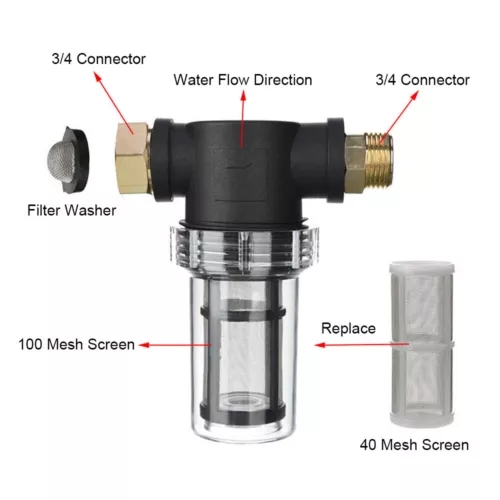 3/4 Connector

Water Flow Direction

3/4 Connector

Filter Washer

100 Mesh Screen

Replace

40 Mesh Screen