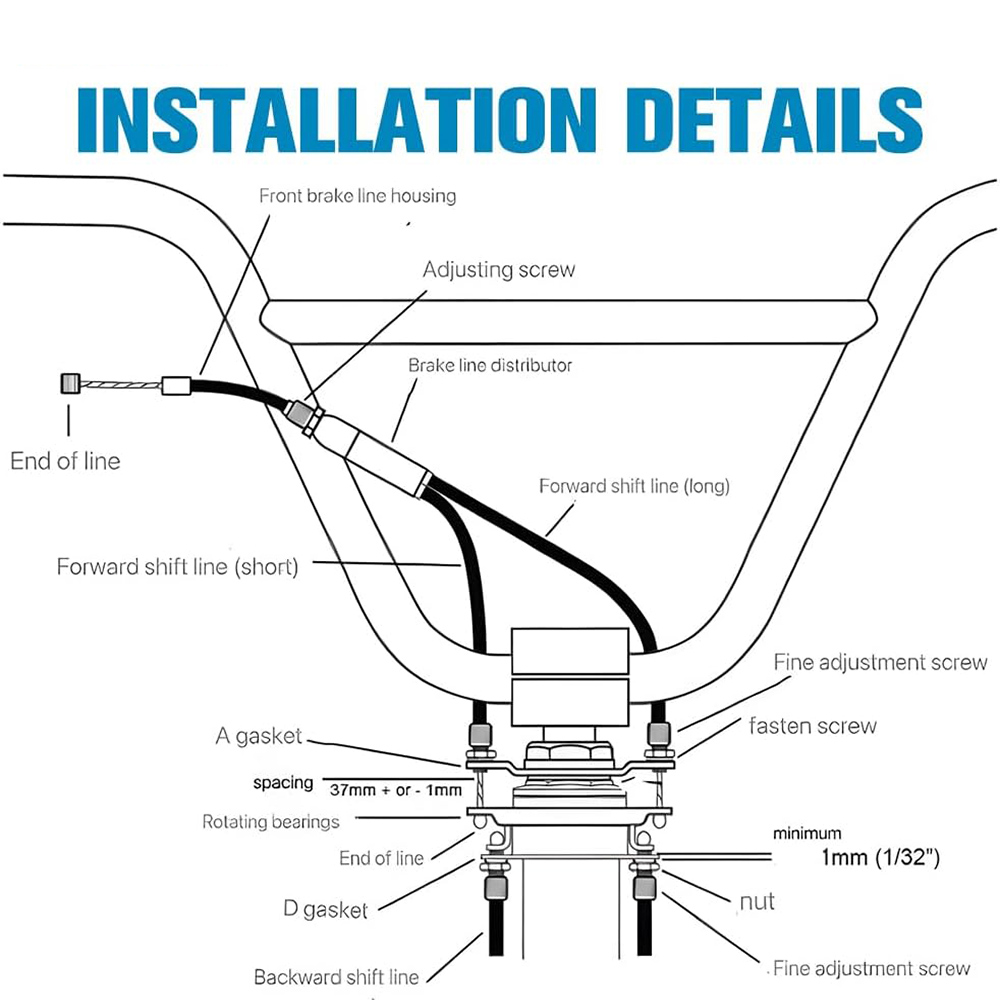 INSTALLATION DETAILS

Front brake line housing

Adjusting screw

Brake line distributor

End of line

Forward shift line (long)

Forward shift line (short)

Fine adjustment screw

fasten screw

A gasket

spacing 37mm + or - 1mm

Rotating bearings

End of line

minimum 1mm (1/32")

D gasket

nut

Backward shift line

Fine adjustment screw