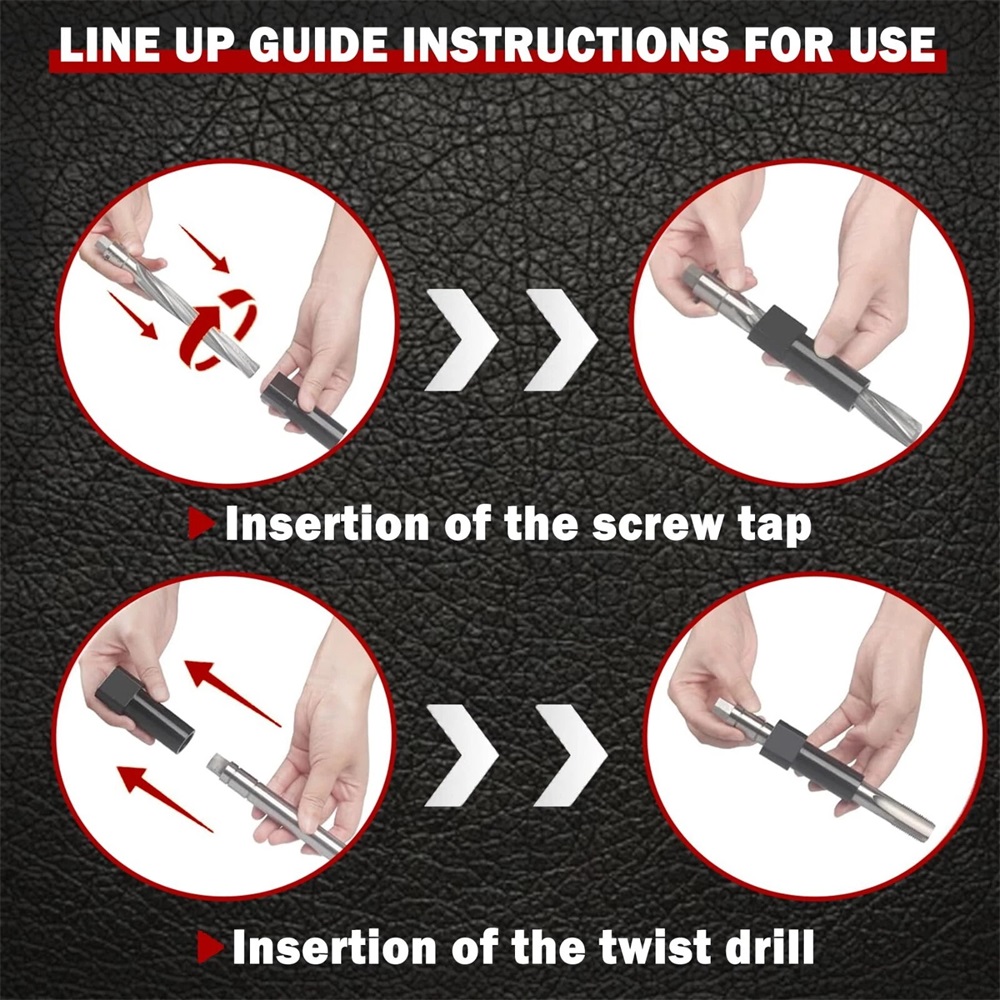 LINE UP GUIDE INSTRUCTIONS FOR USE

Insertion of the screw tap

Insertion of the twist drill