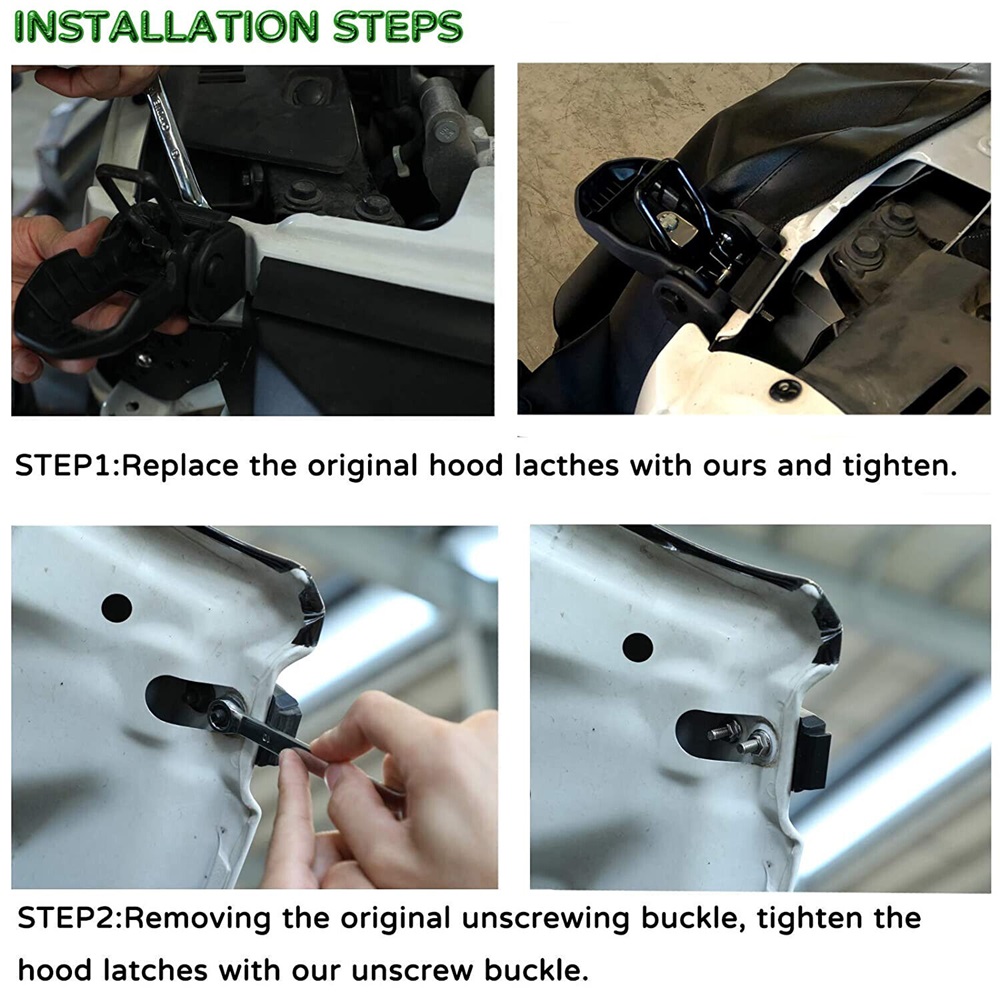 INSTALLATION STEPS

STEP1:Replace the original hood lacthes with ours and tighten.

STEP2:Removing the original unscrewing buckle, tighten the hood latches with our unscrew buckle.