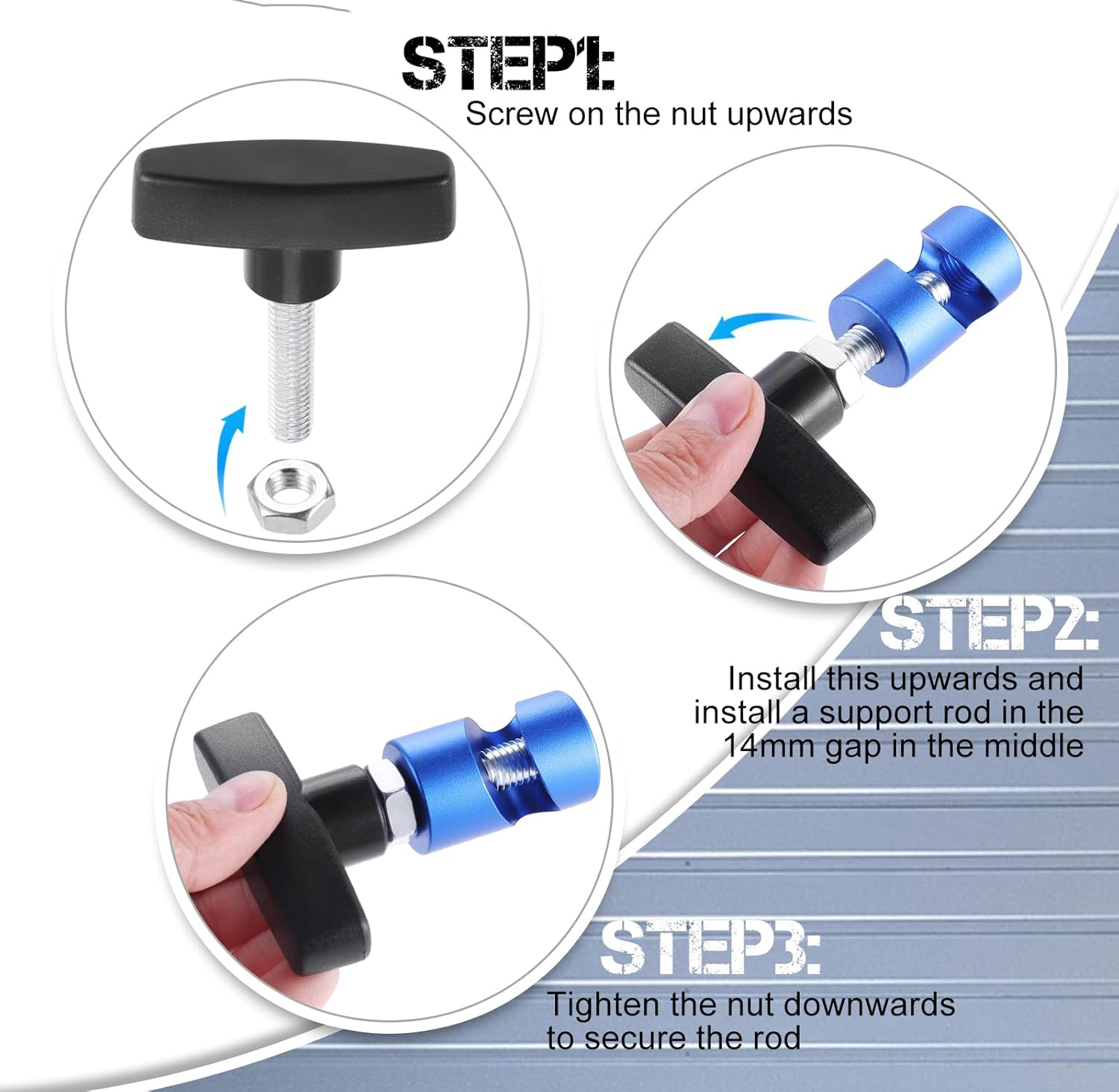 STEP1:
Screw on the nut upwards

STEP2:
Install this upwards and install a support rod in the 14mm gap in the middle

STEP3:
Tighten the nut downwards to secure the rod