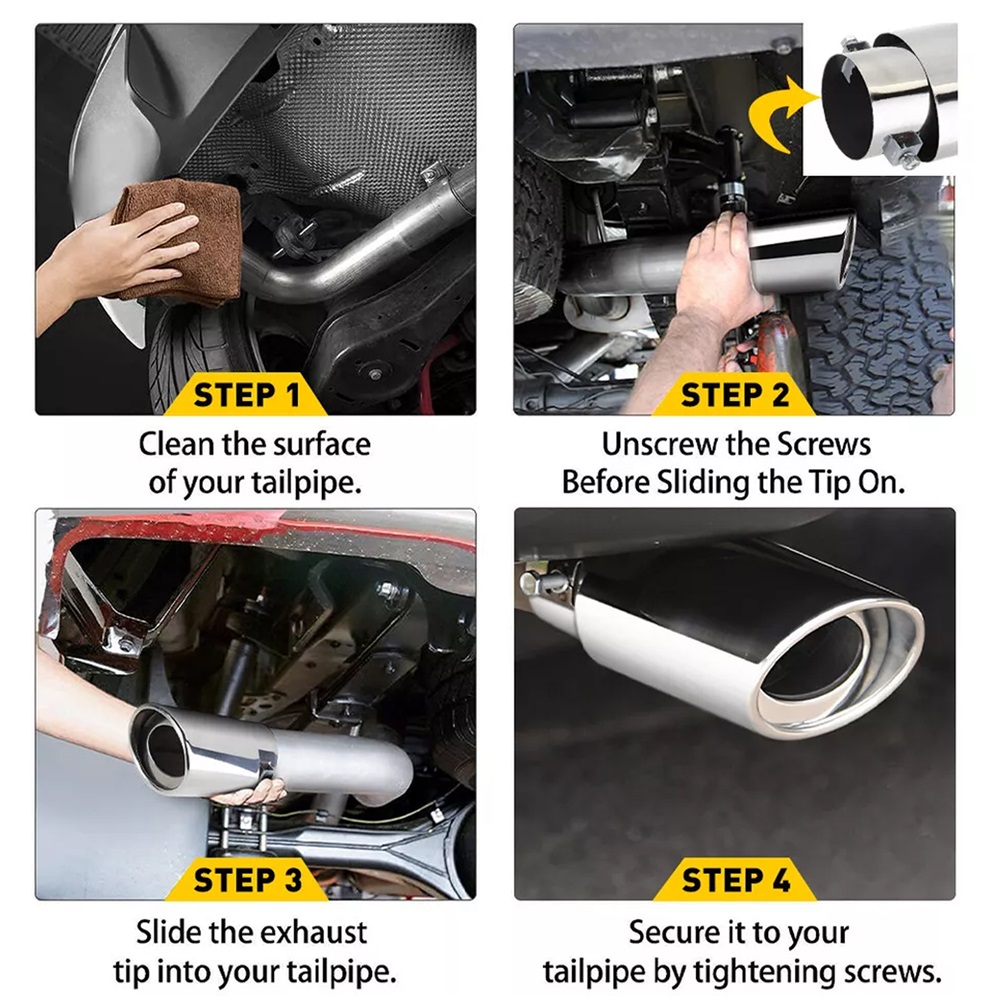 STEP 1

Clean the surface of your tailpipe.

STEP 2

Unscrew the Screws Before Sliding the Tip On.

STEP 3

Slide the exhaust tip into your tailpipe.

STEP 4

Secure it to your tailpipe by tightening screws.