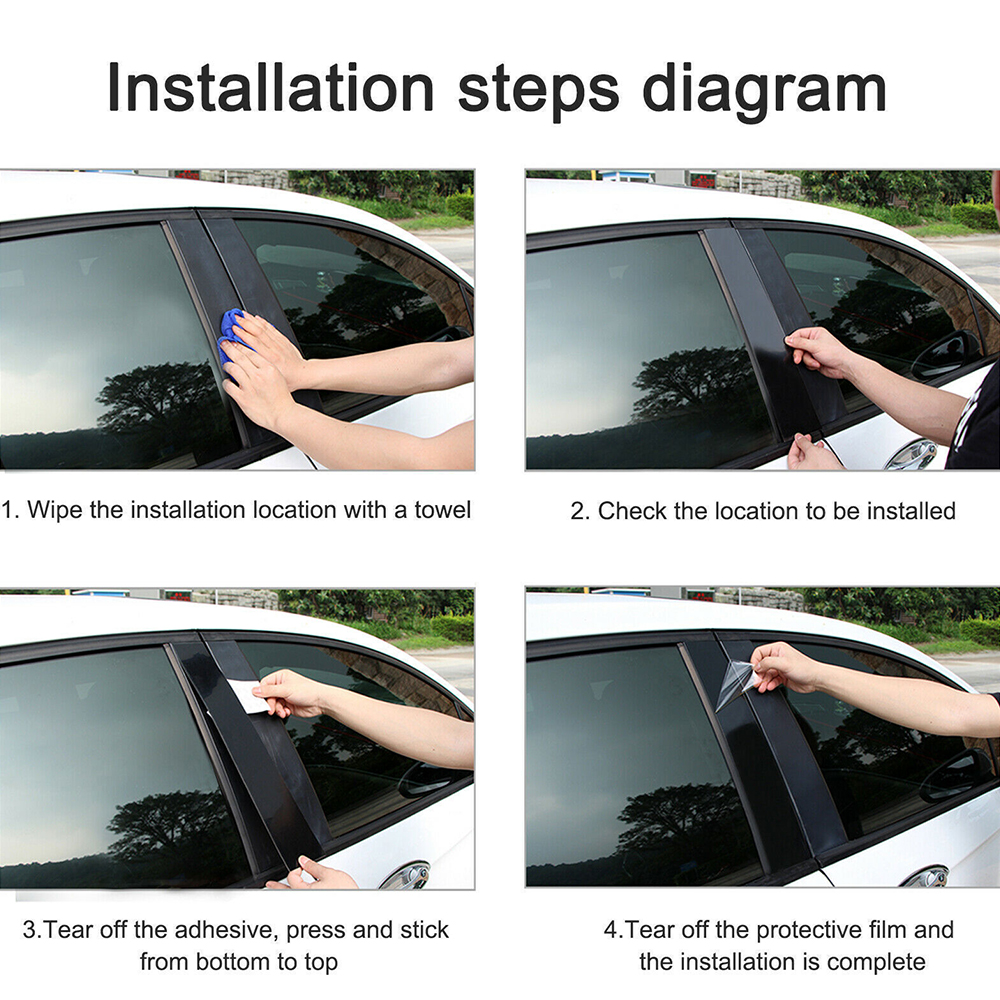 Installation steps diagram

1. Wipe the installation location with a towel

2. Check the location to be installed

3.Tear off the adhesive, press and stick from bottom to top

4.Tear off the protective film and the installation is complete