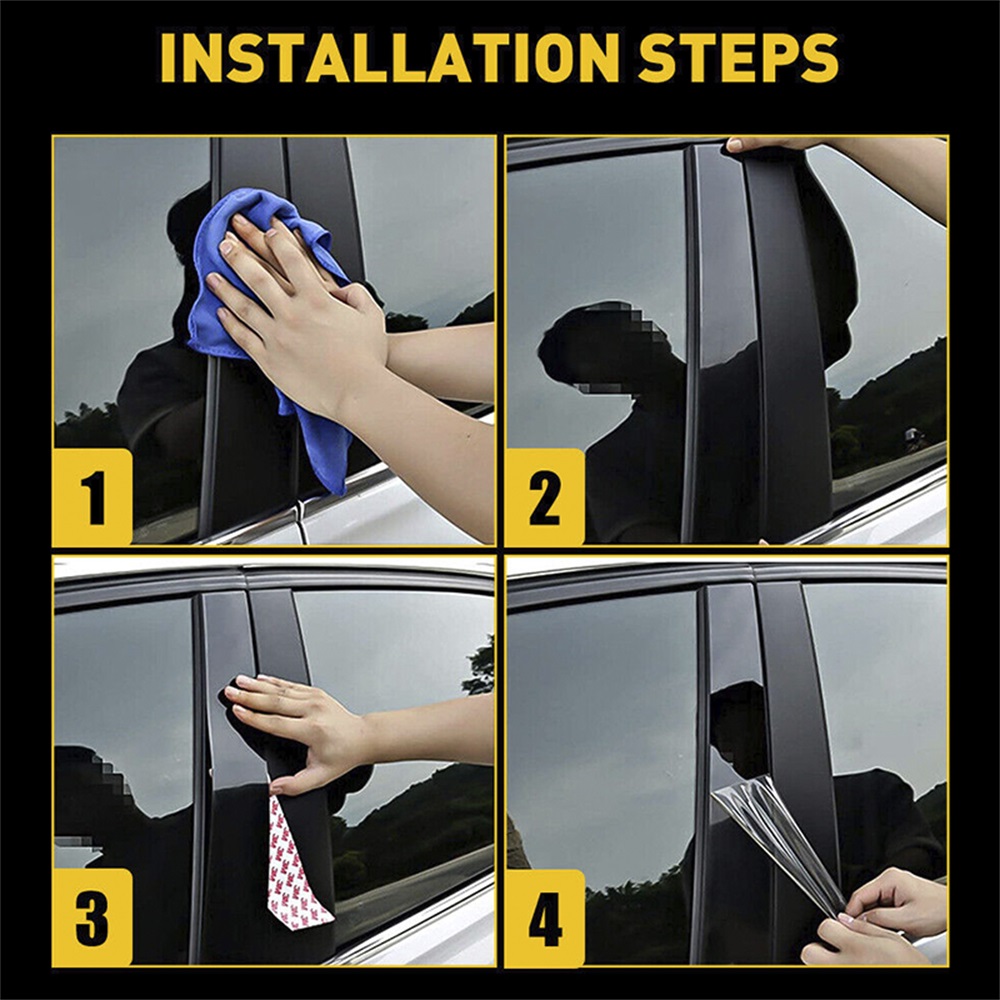 INSTALLATION STEPS

1

2

3

4