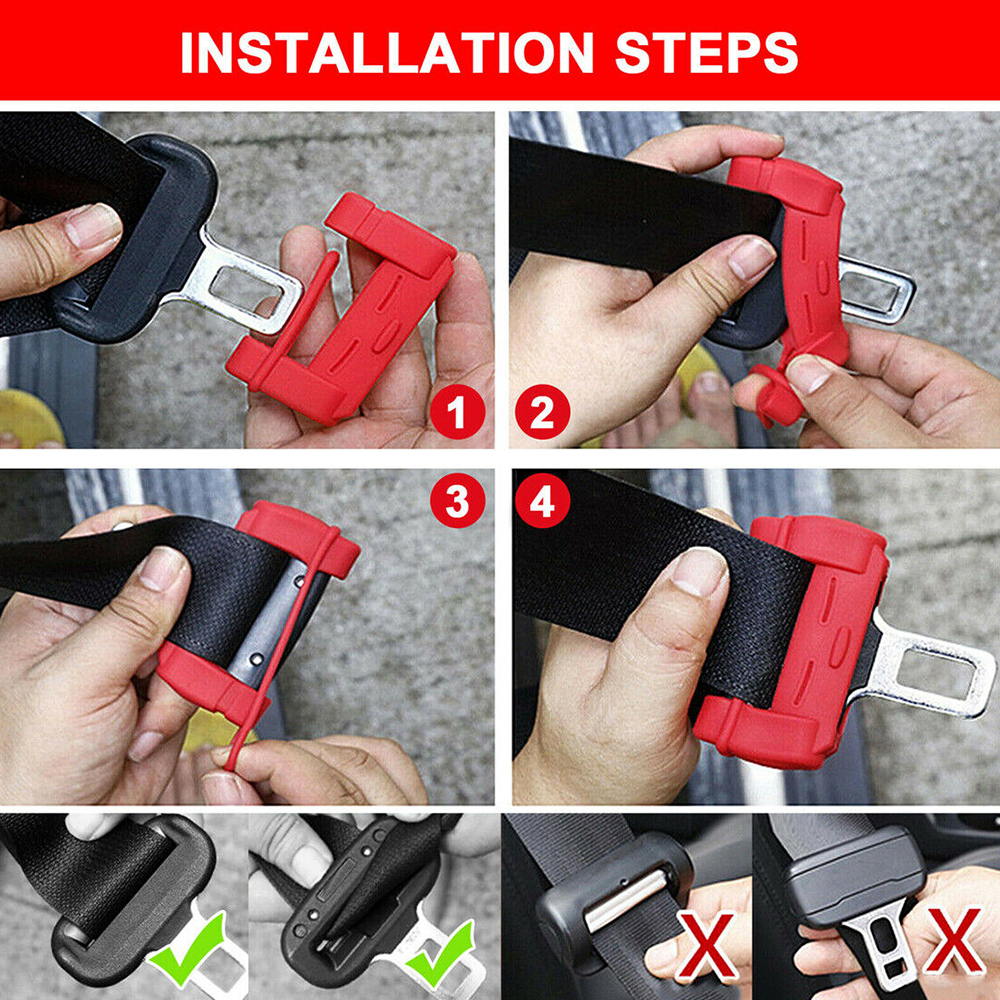 INSTALLATION STEPS

1

2

3

4

X

X