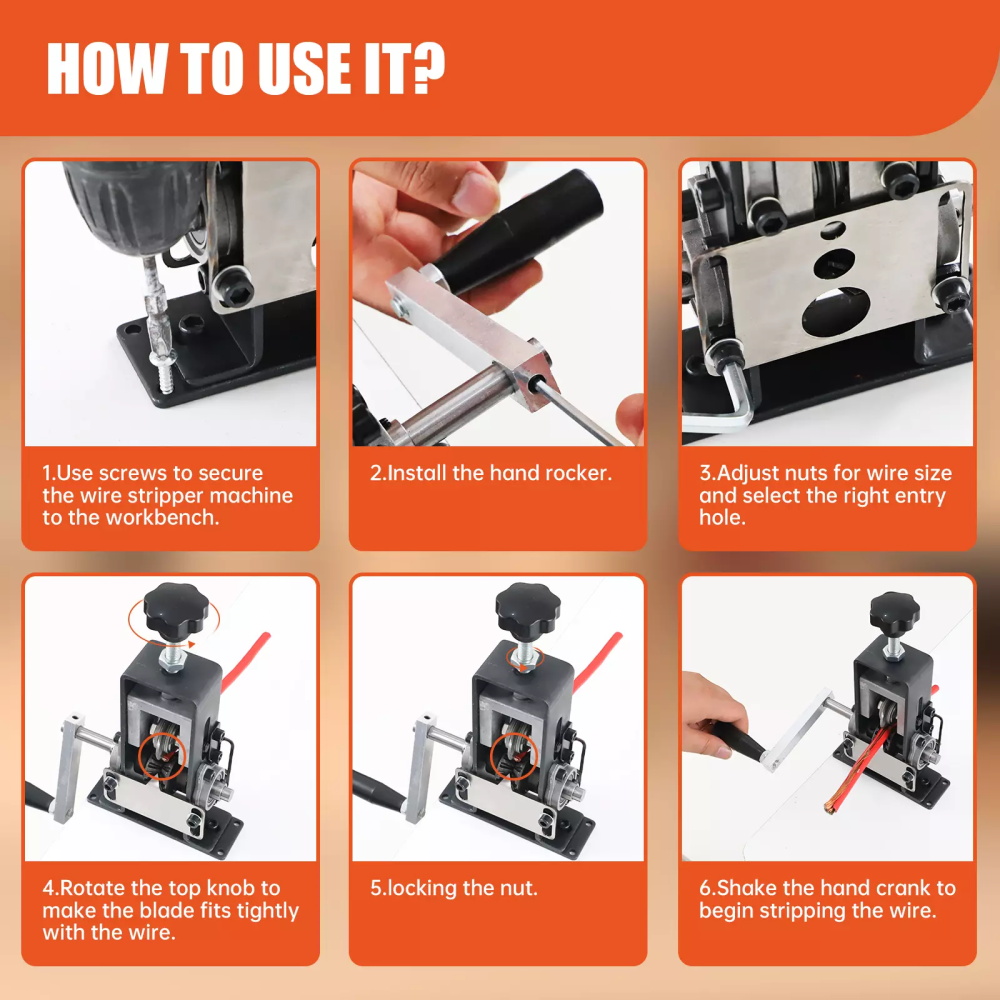 HOW TO USE IT?

1.Use screws to secure the wire stripper machine to the workbench.

2.Install the hand rocker.

3.Adjust nuts for wire size and select the right entry hole.

4.Rotate the top knob to make the blade fits tightly with the wire.

5.locking the nut.

6.Shake the hand crank to begin stripping the wire.