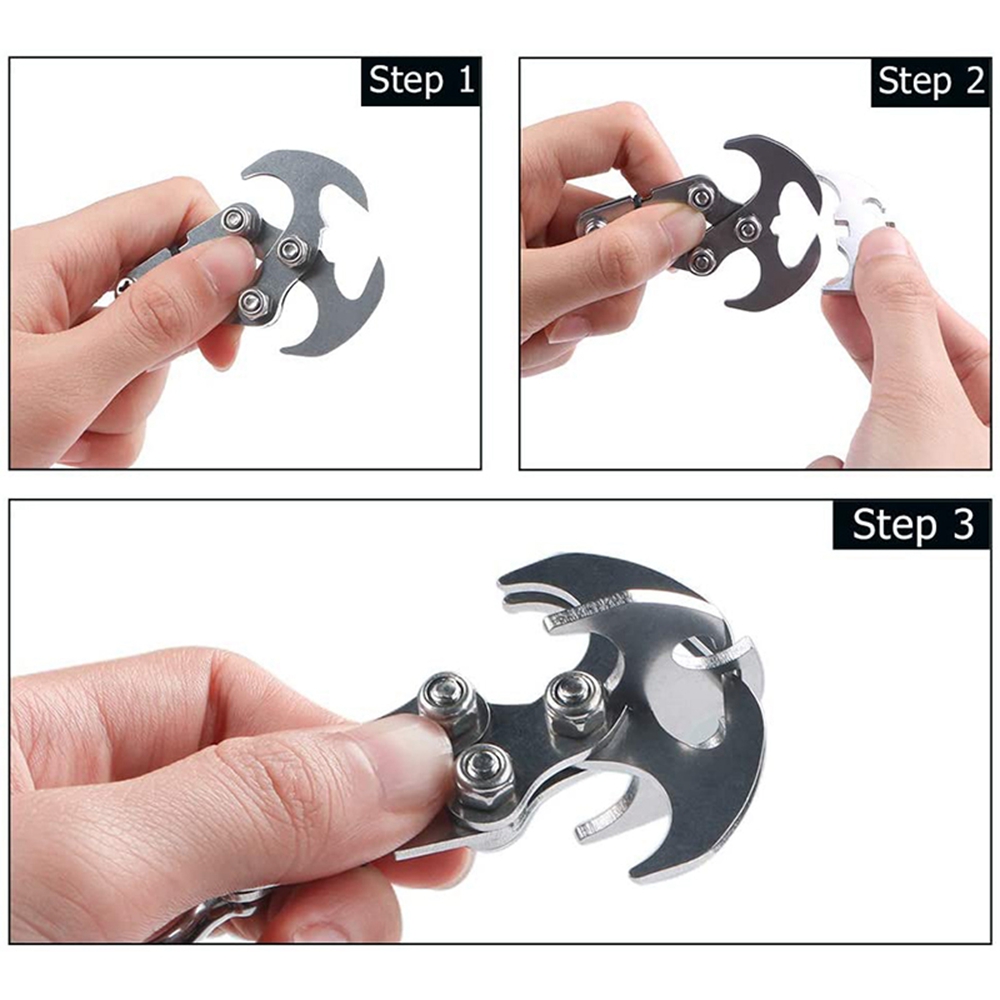 Step 1

Step 2

Step 3