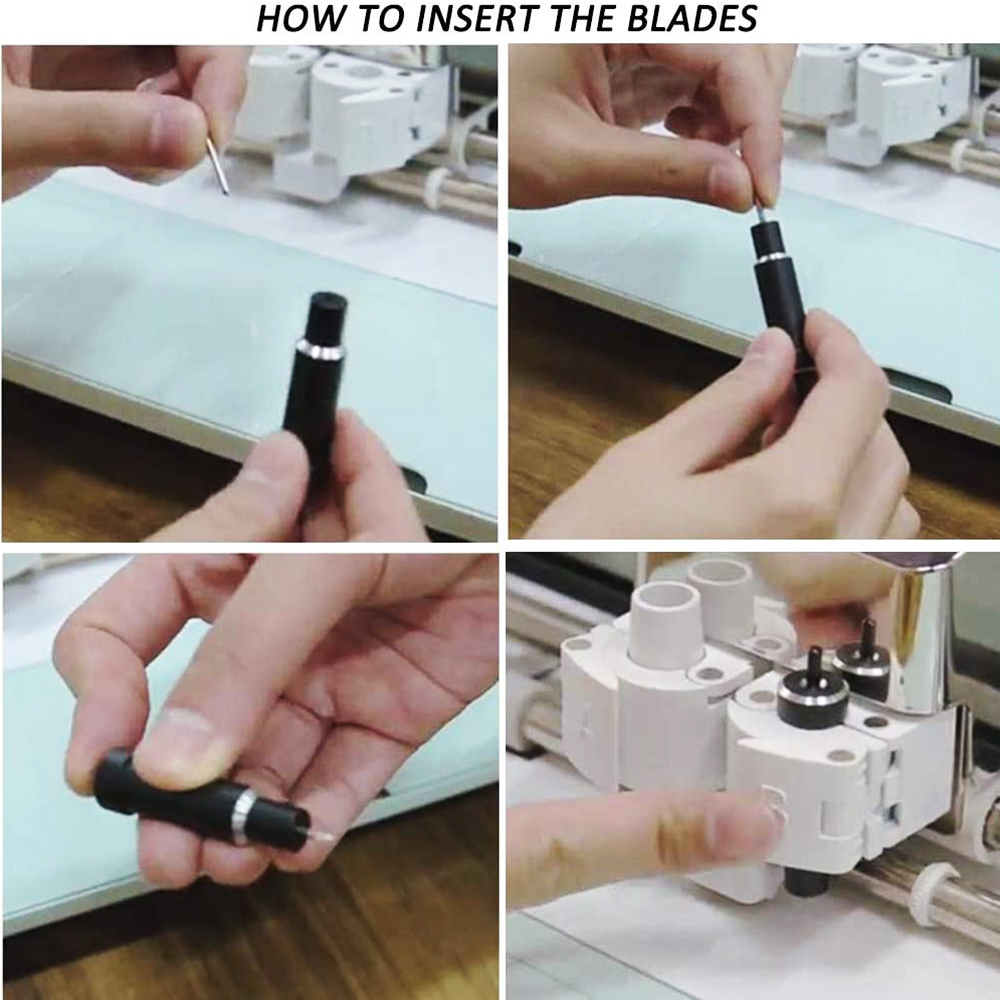 HOW TO INSERT THE BLADES