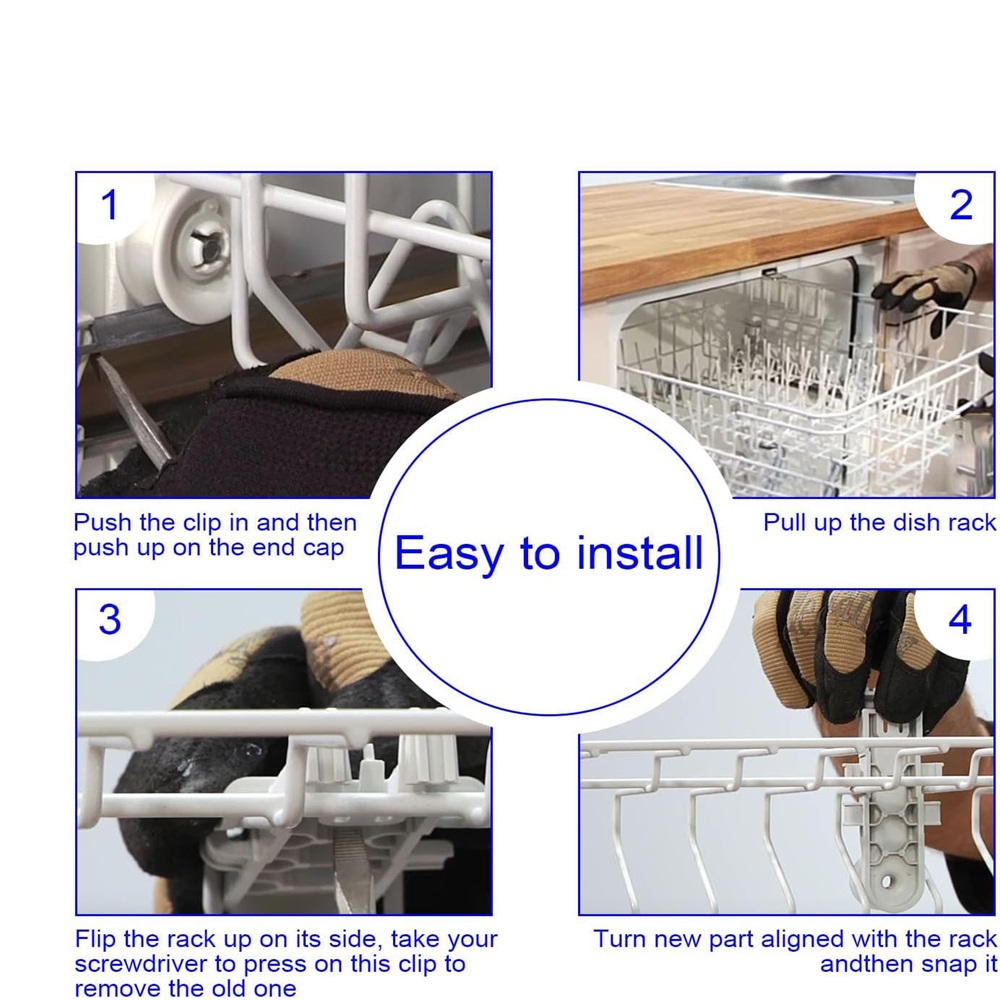 1

Push the clip in and then push up on the end cap

2

Pull up the dish rack

Easy to install

3

Flip the rack up on its side, take your screwdriver to press on this clip to remove the old one

4

Turn new part aligned with the rack andthen snap it