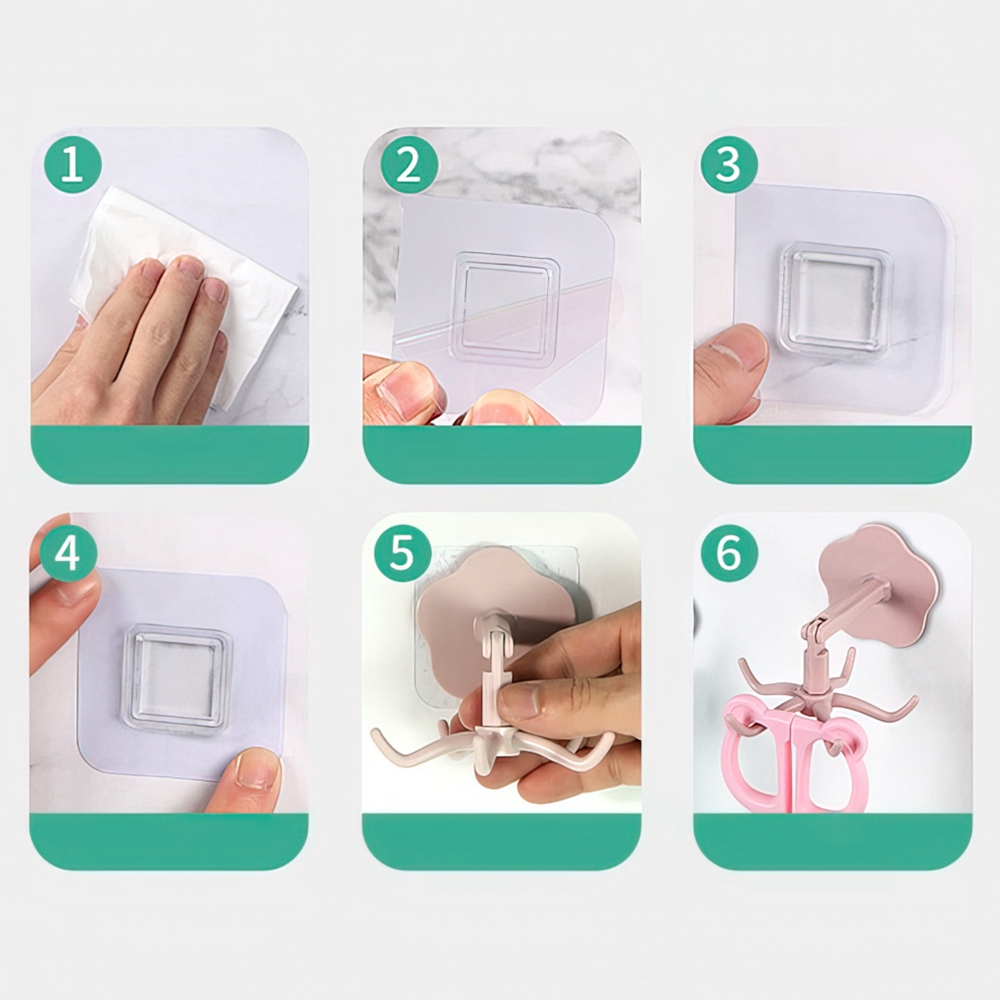 1
2
3
4
5
6