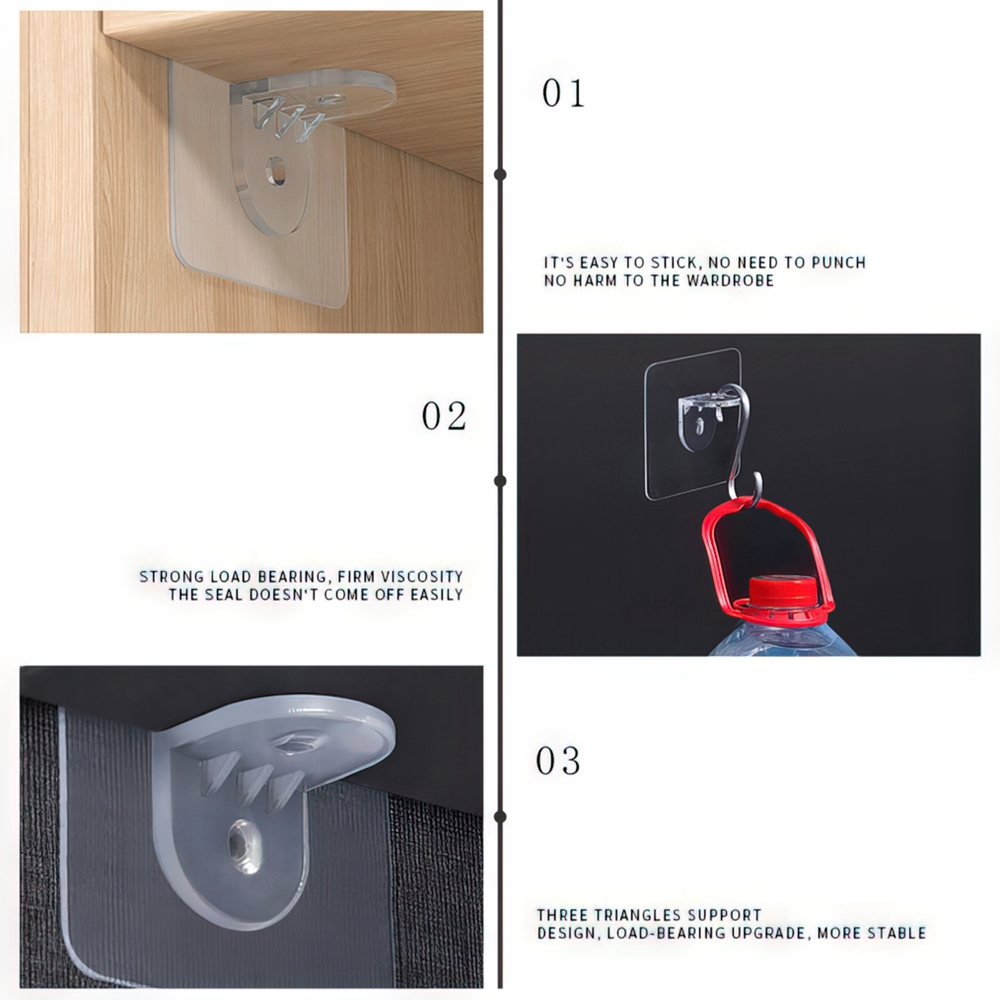 01

IT'S EASY TO STICK, NO NEED TO PUNCH
NO HARM TO THE WARDROBE

02

STRONG LOAD BEARING, FIRM VISCOSITY
THE SEAL DOESN'T COME OFF EASILY

03

THREE TRIANGLES SUPPORT
DESIGN, LOAD-BEARING UPGRADE, MORE STABLE