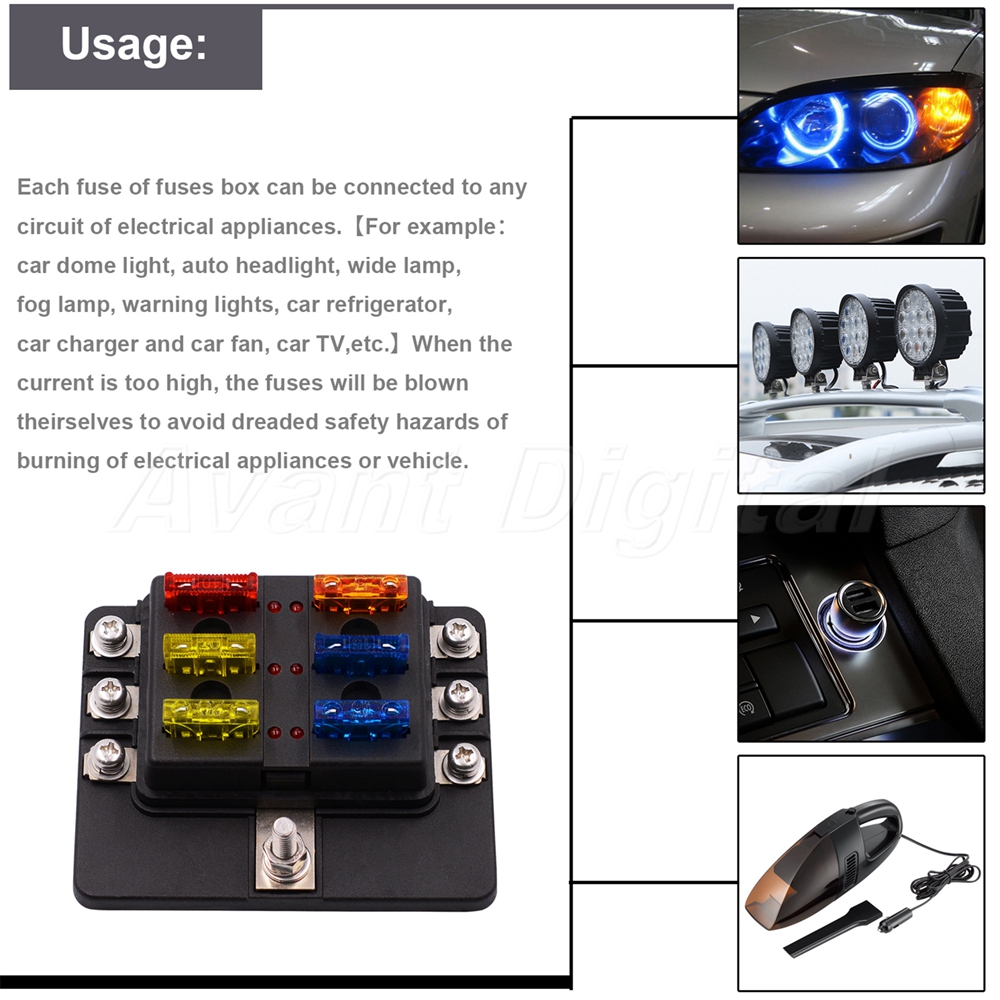 Usage:

Each fuse of fuses box can be connected to any circuit of electrical appliances.【For example: car dome light, auto headlight, wide lamp, fog lamp, warning lights, car refrigerator, car charger and car fan, car TV,etc.】When the current is too high, the fuses will be blown theirselves to avoid dreaded safety hazards of burning of electrical appliances or vehicle.

Avant Digital